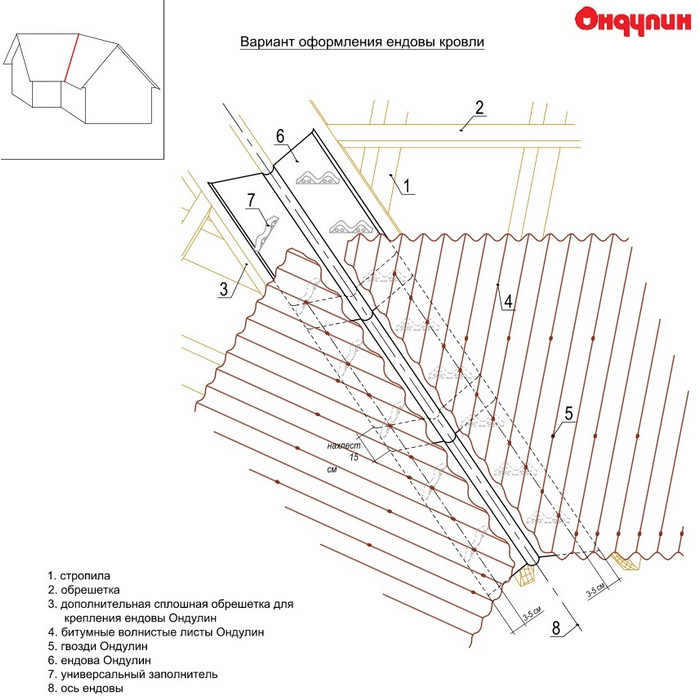 Ондулин

Вариант оформления ендовы кровли

2

6

1

7

3

4

5

нахлест 15 см

3-5 см

3-5 см

8

1. стропила
2. обрешетка
3. дополнительная сплошная обрешетка для крепления ендовы Ондулин
4. битумные волнистые листы Ондулин
5. гвозди Ондулин
6. ендова Ондулин
7. универсальный заполнитель
8. ось ендовы